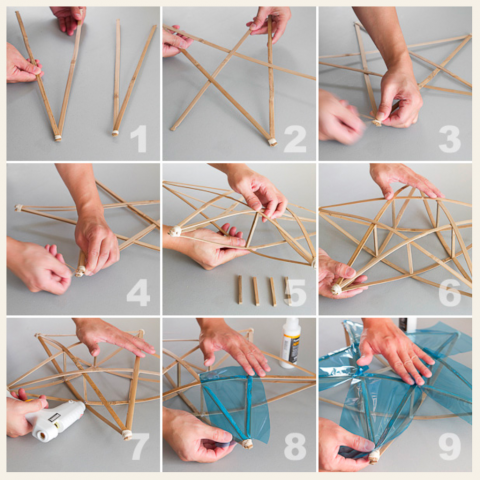 1
2
3
4
5
6
7
8
9